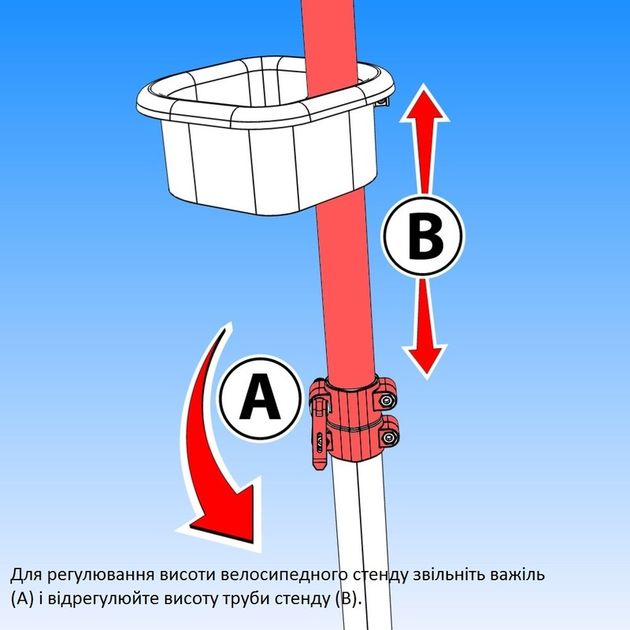 B

A

Для регулювання висоти велосипедного стенду звільніть важіль (A) і відрегулюйте висоту труби стенду (B).