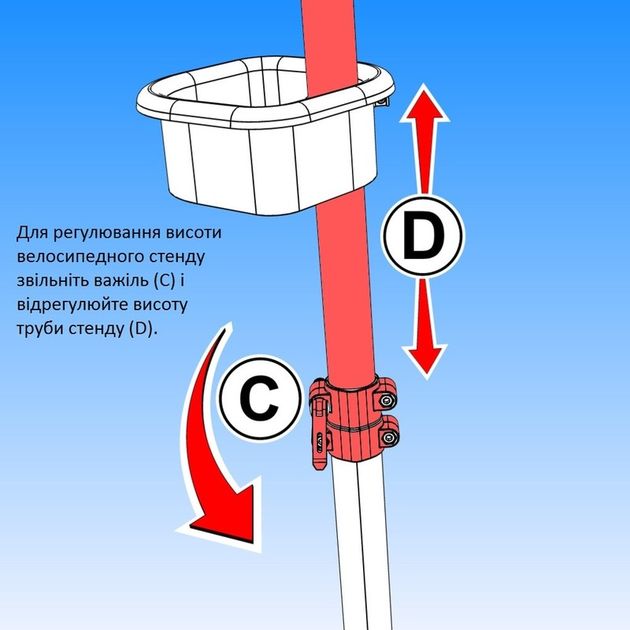 Для регулювання висоти велосипедного стенду звільніть важіль (C) і відрегулюйте висоту труби стенду (D).

D

C