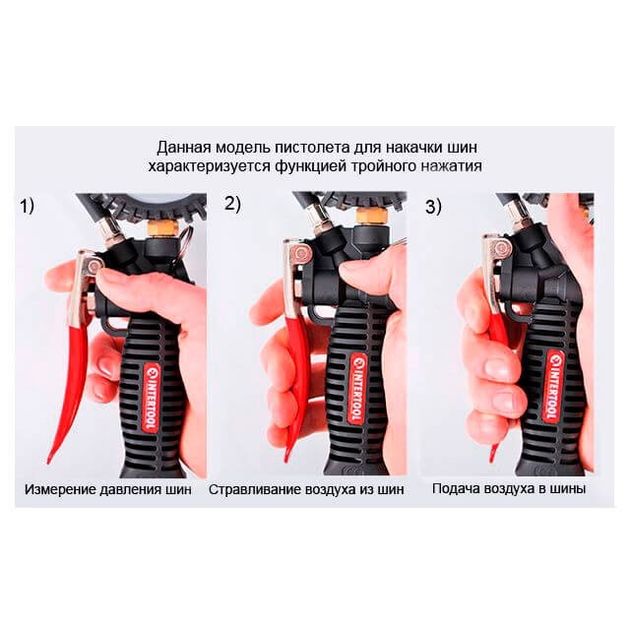 Данная модель пистолета для накачки шин характеризуется функцией тройного нажатия

1)

INTERTOOL

Измерение давления шин

2)

INTERTOOL

Стравливание воздуха из шин

3)

INTERTOOL

Подача воздуха в шины