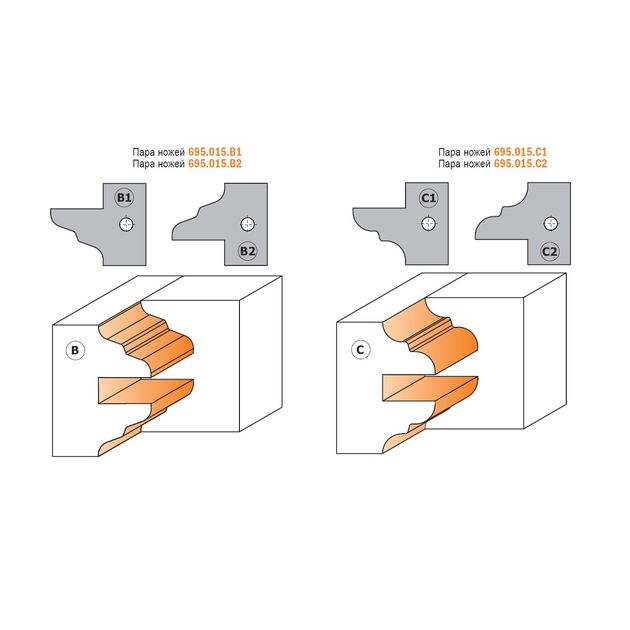 Пара ножей 695.015.B1
Пара ножей 695.015.B2

B1

B2

B

Пара ножей 695.015.C1
Пара ножей 695.015.C2

C1

C2

C