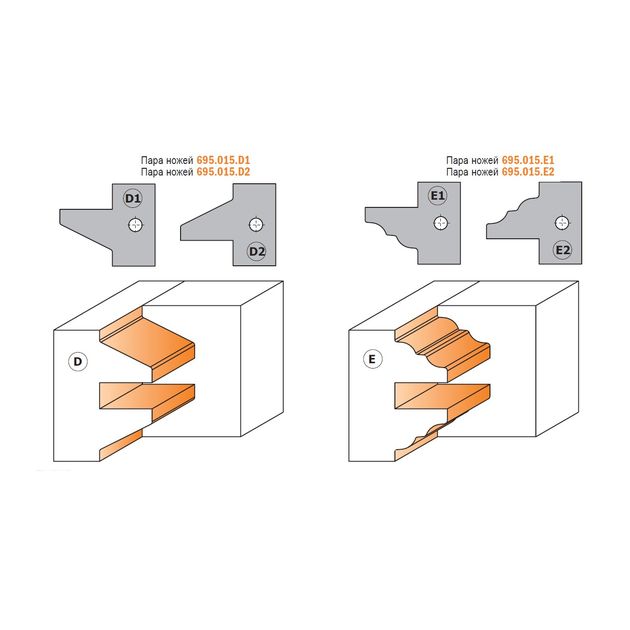 Пара ножей 695.015.D1
Пара ножей 695.015.D2

D1

D2

D

Пара ножей 695.015.E1
Пара ножей 695.015.E2

E1

E2

E