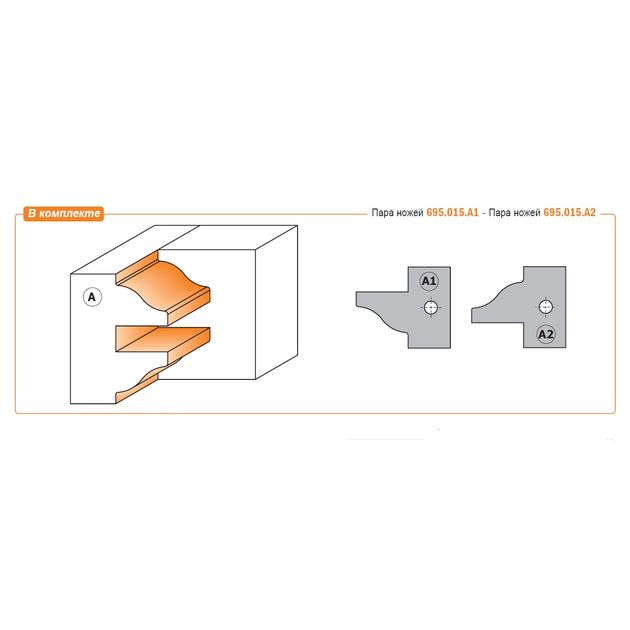 В комплекте

Пара ножей 695.015.A1 - Пара ножей 695.015.A2

A

A1

A2