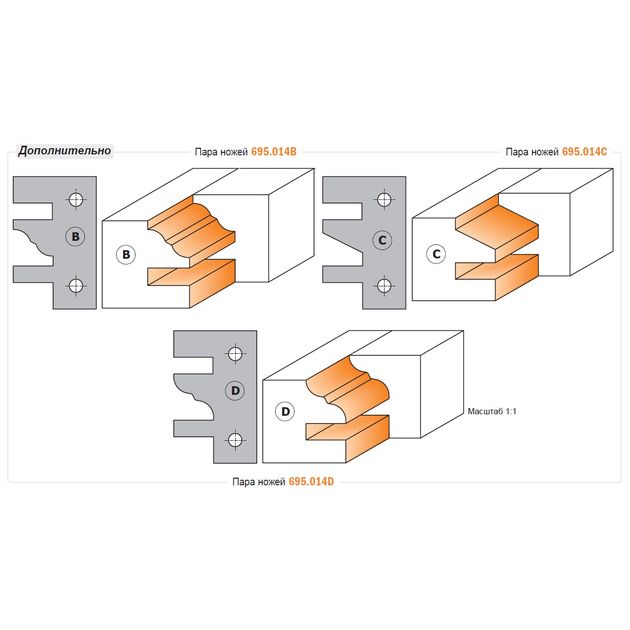 Дополнительно

Пара ножей 695.014B

Пара ножей 695.014C

B

B

C

C

D

D

Масштаб 1:1

Пара ножей 695.014D