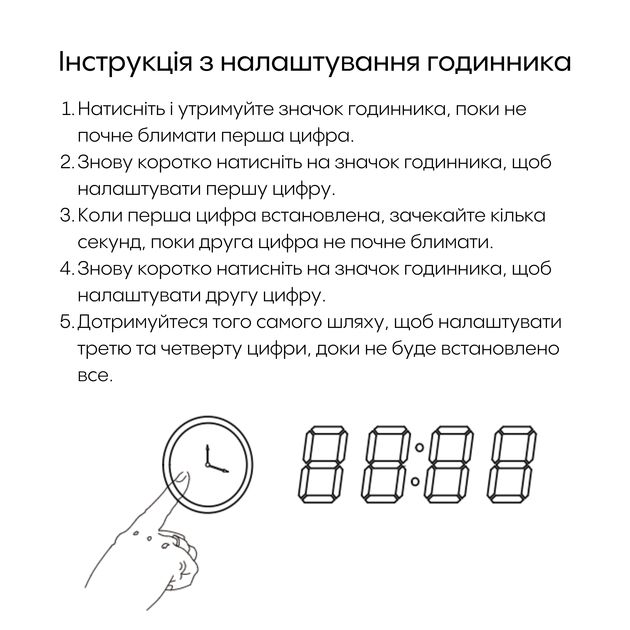 Інструкція з налаштування годинника

1. Натисніть і утримуйте значок годинника, поки не почне блимати перша цифра.
2. Знову коротко натисніть на значок годинника, щоб налаштувати першу цифру.
3. Коли перша цифра встановлена, зачекайте кілька секунд, поки друга цифра не почне блимати.
4. Знову коротко натисніть на значок годинника, щоб налаштувати другу цифру.
5. Дотримуйтеся того самого шляху, щоб налаштувати третю та четверту цифри, доки не буде встановлено все.