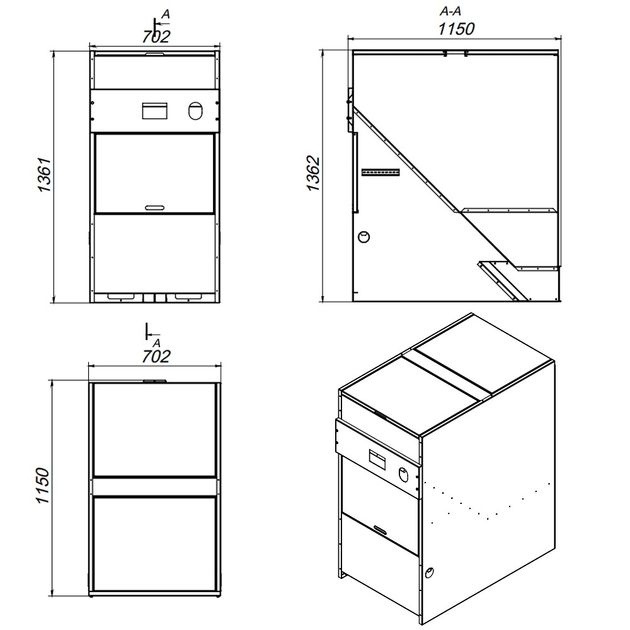 A
702
1361

A-A
1150
1362

A
702
1150