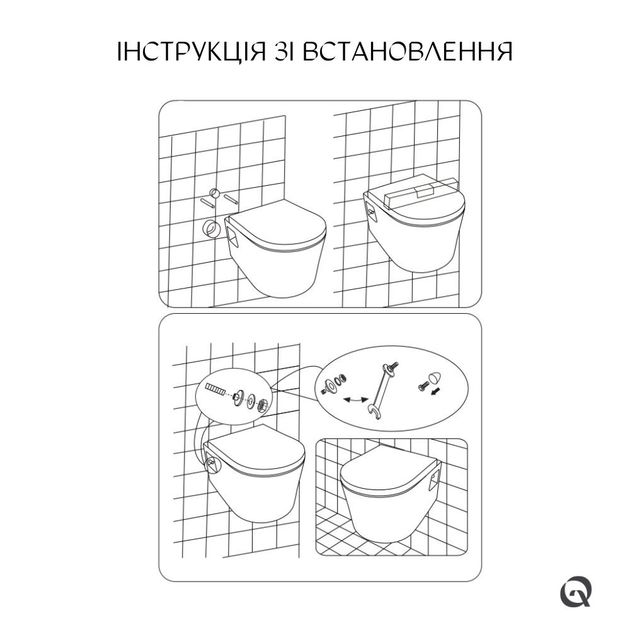 ІНСТРУКЦІЯ ЗІ ВСТАНОВЛЕННЯ