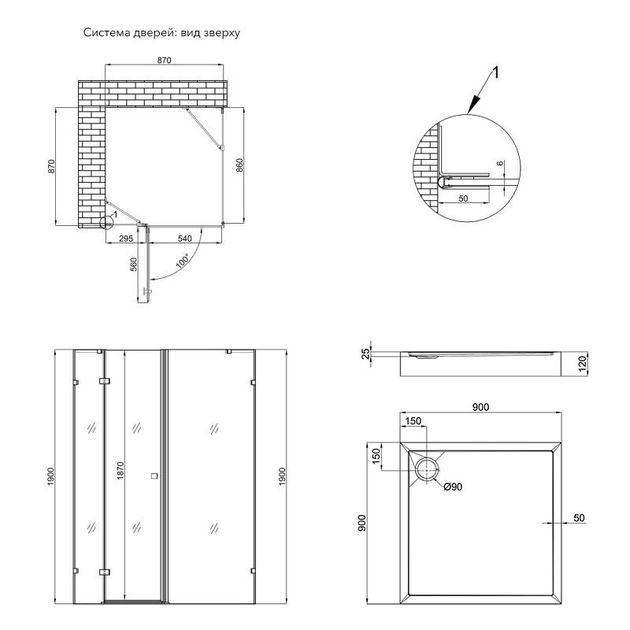 Система дверей: вид зверху

870

870

860

1

295

540

560

100°

1

6

50

1900

1870

1900

25

120

900

150

150

Ø90

900

50