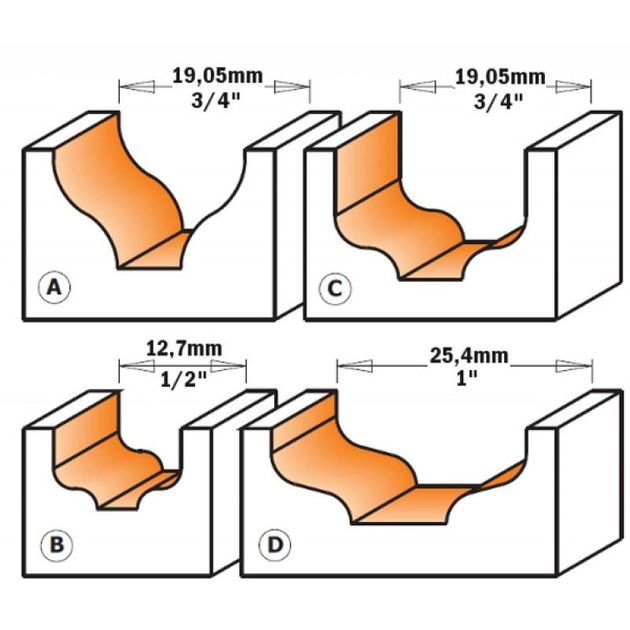 19,05mm
3/4"

19,05mm
3/4"

A

C

12,7mm
1/2"

25,4mm
1"

B

D