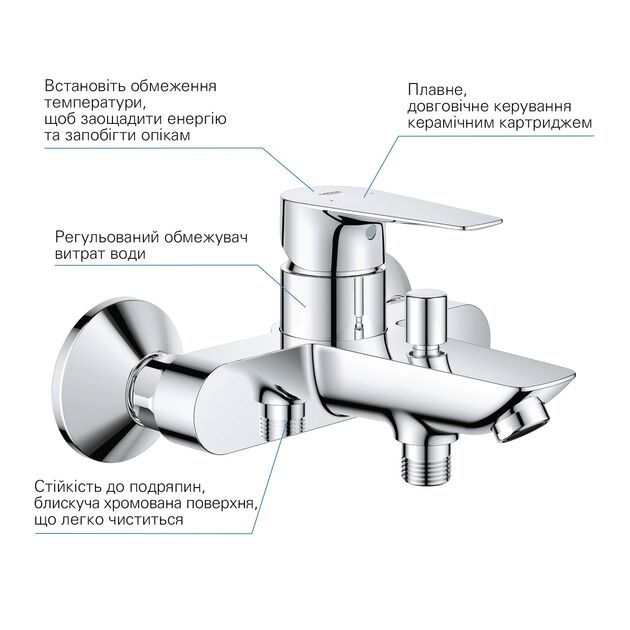 Встановіть обмеження температури, щоб заощадити енергію та запобігти опікам

Плавне, довговічне керування керамічним картриджем

Регульований обмежувач витрат води

Стійкість до подряпин, блискуча хромована поверхня, що легко чиститься