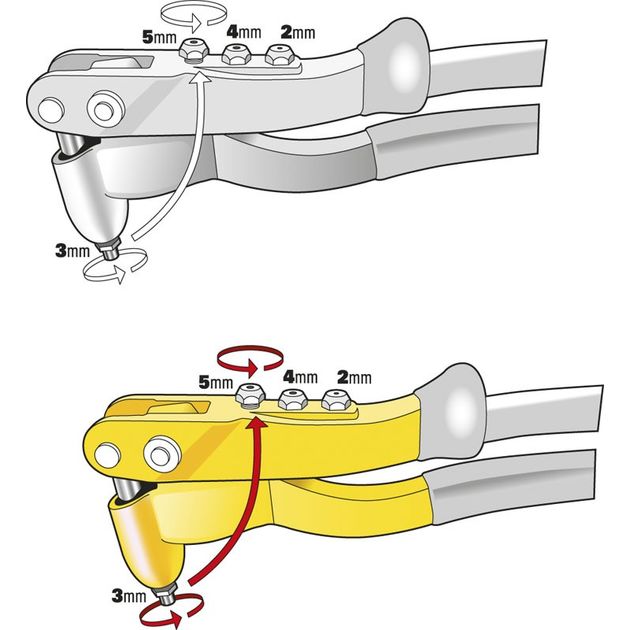 5mm 4mm 2mm

3mm

5mm 4mm 2mm

3mm