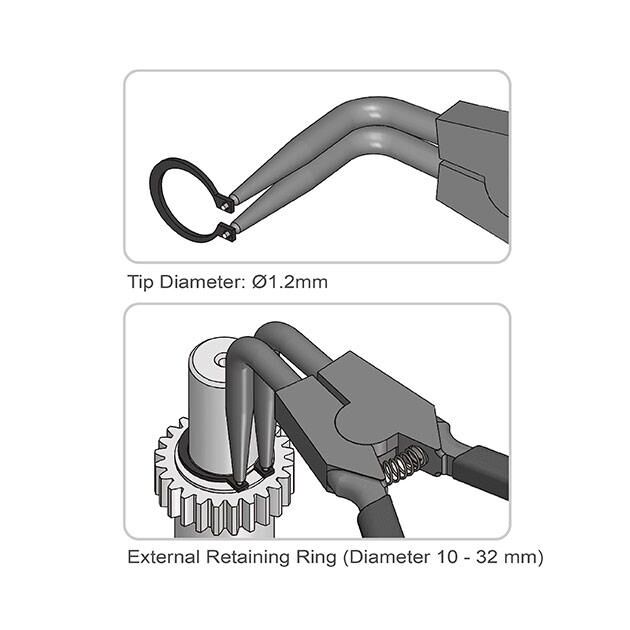 Tip Diameter: Ø1.2mm

External Retaining Ring (Diameter 10 - 32 mm)