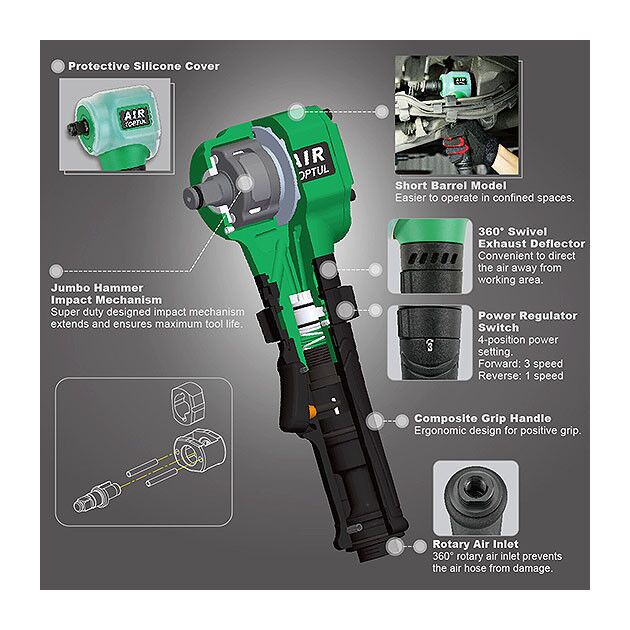 Protective Silicone Cover

AIR
TOPTUL

AIR
TOPTUL

Short Barrel Model
Easier to operate in confined spaces.

360° Swivel Exhaust Deflector
Convenient to direct the air away from working area.

Jumbo Hammer Impact Mechanism
Super duty designed impact mechanism extends and ensures maximum tool life.

Power Regulator Switch
4-position power setting.
Forward: 3 speed
Reverse: 1 speed

3

Composite Grip Handle
Ergonomic design for positive grip.

Rotary Air Inlet
360° rotary air inlet prevents the air hose from damage.