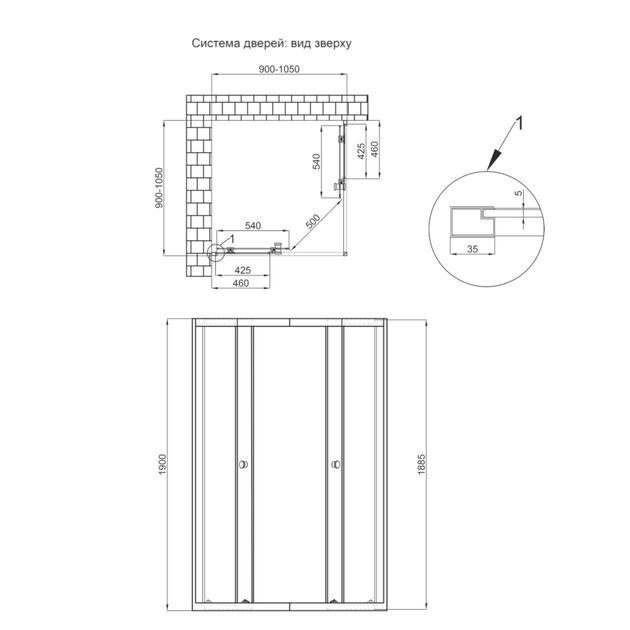 Система дверей: вид зверху

900-1050

900-1050

540

425

460

540

500

1

425

460

1

5

35

1900

1885