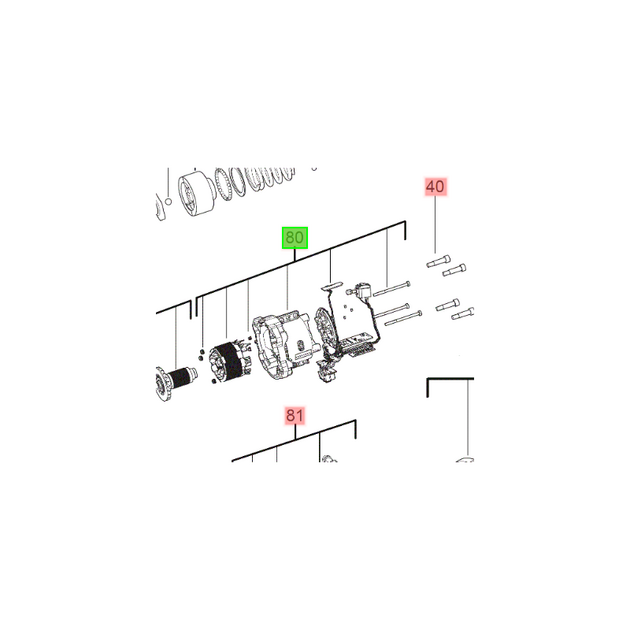 40

80

81