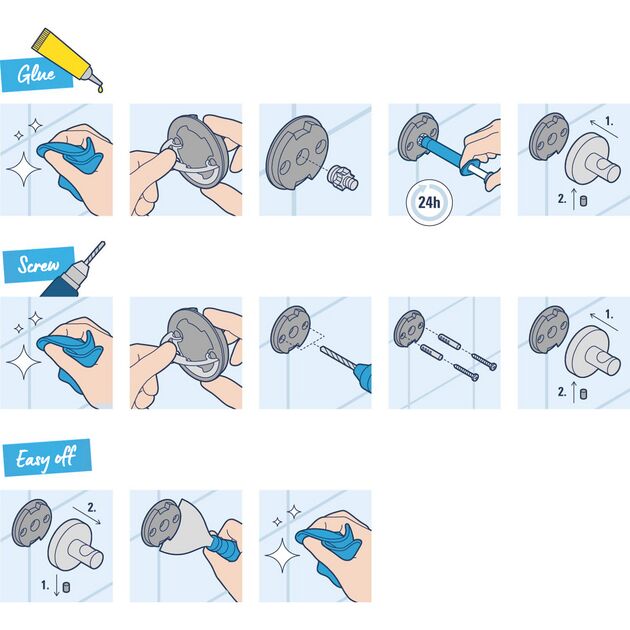 Glue

24h

1.

2.

Screw

1.

2.

Easy off

2.

1.