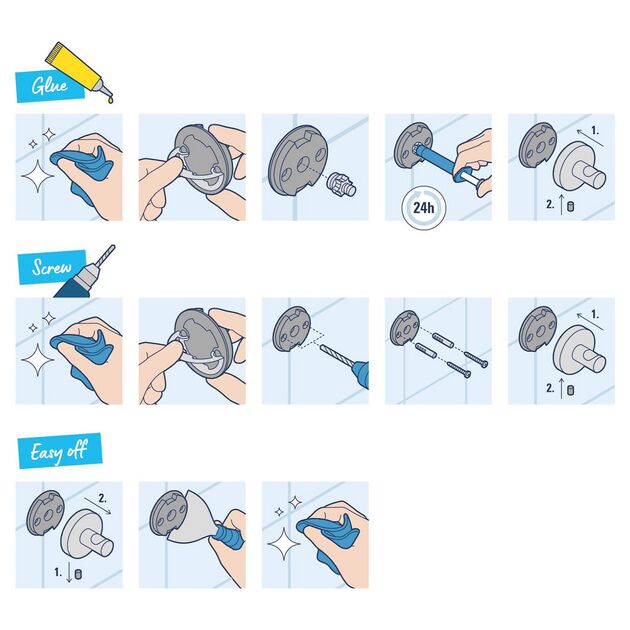 Glue

24h

1.

2.

Screw

1.

2.

Easy off

2.

1.