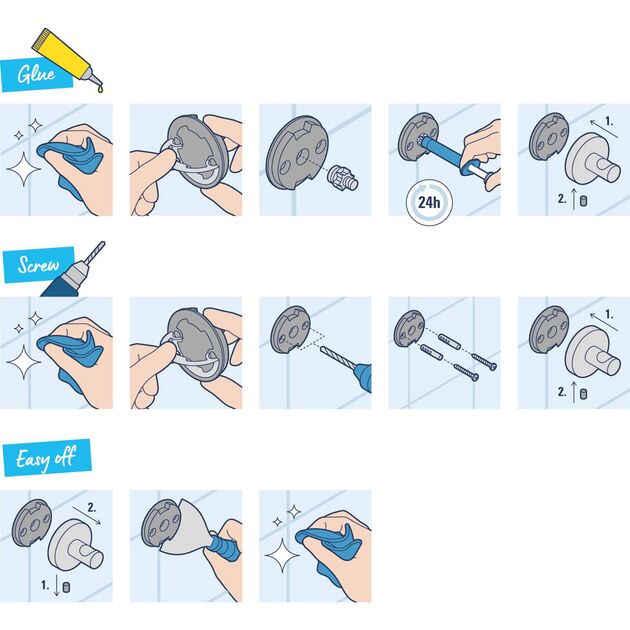 Glue

24h

1.

2.

Screw

1.

2.

Easy off

2.

1.