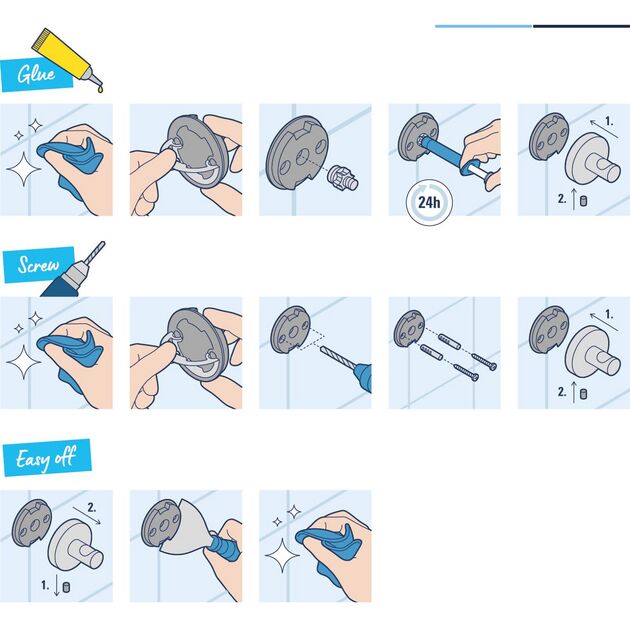 Glue

24h

1.

2.

Screw

1.

2.

Easy off

2.

1.