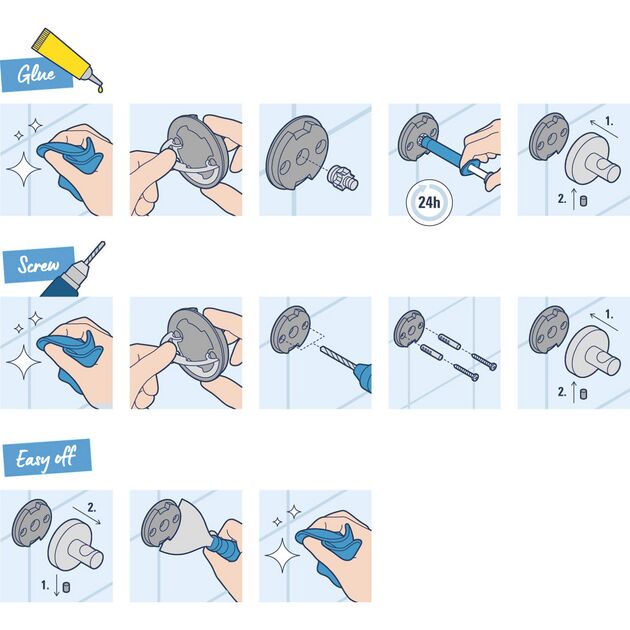 Glue

24h

1.

2.

Screw

1.

2.

Easy off

2.

1.