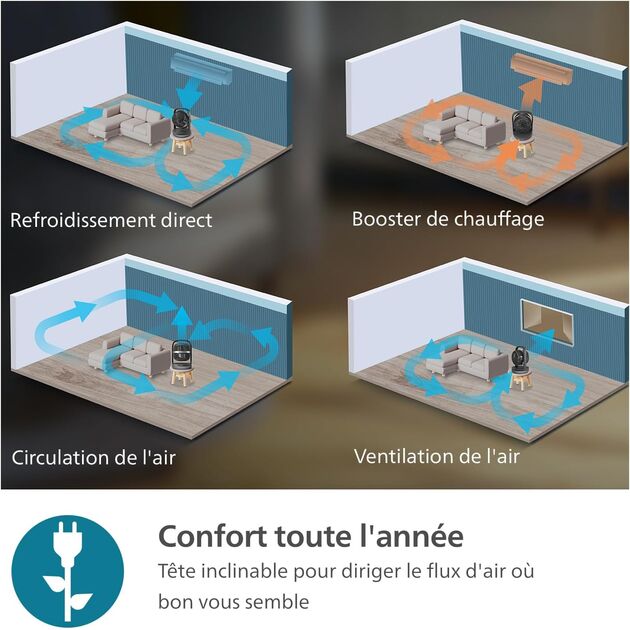 Refroidissement direct

Booster de chauffage

Circulation de l'air

Ventilation de l'air

Confort toute l'année

Tête inclinable pour diriger le flux d'air où bon vous semble