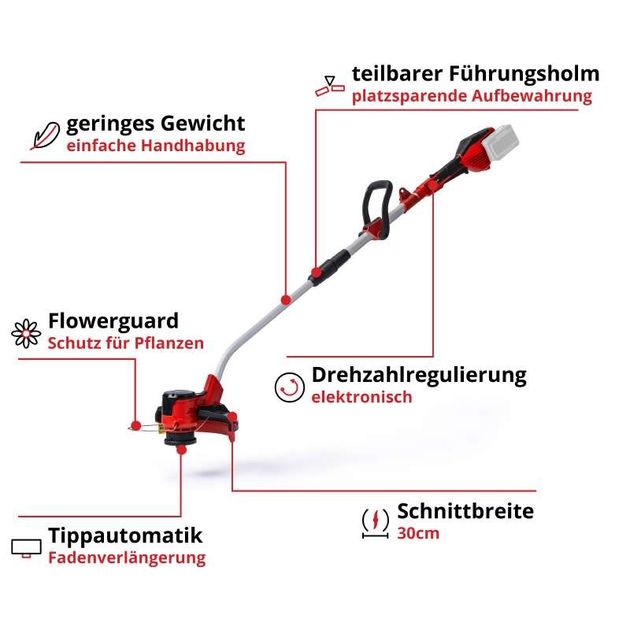 teilbarer Führungsholm
platzsparende Aufbewahrung

geringes Gewicht
einfache Handhabung

Flowerguard
Schutz für Pflanzen

Drehzahlregulierung
elektronisch

Schnittbreite
30cm

Tippautomatik
Fadenverlängerung