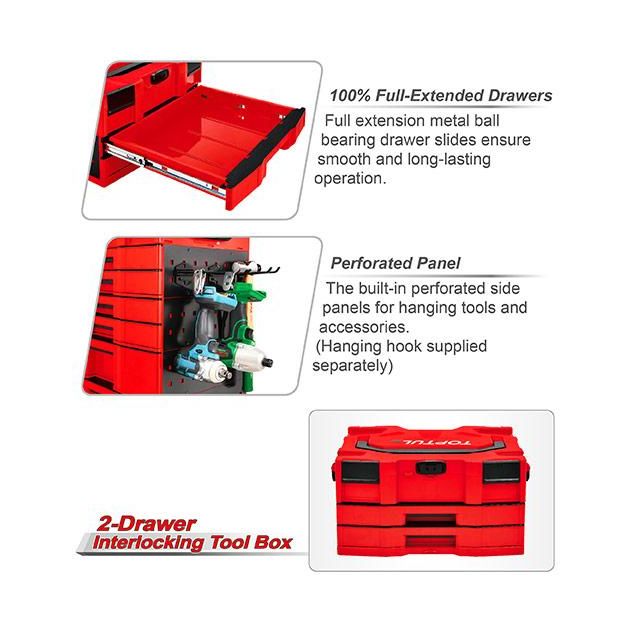 100% Full-Extended Drawers

Full extension metal ball bearing drawer slides ensure smooth and long-lasting operation.

Perforated Panel

The built-in perforated side panels for hanging tools and accessories.
(Hanging hook supplied separately)

TOPTUL

2-Drawer
Interlocking Tool Box