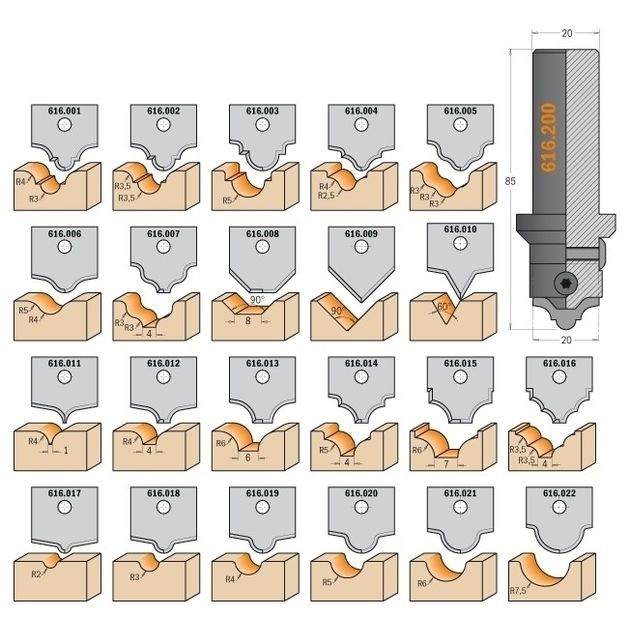 20

616.200

85

20

616.001
R4
R3

616.002
R3,5
R3,5

616.003
R5

616.004
R4
R2,5

616.005
R3
R3
R3

616.006
R5
R4

616.007
R3
R3
4

616.008
90°
8

616.009
90°

616.010
60°

616.011
R4
1

616.012
R4
4

616.013
R6
6

616.014
R5
4

616.015
R6
7

616.016
R3,5
R3,5
4

616.017
R2

616.018
R3

616.019
R4

616.020
R5

616.021
R6

616.022
R7,5