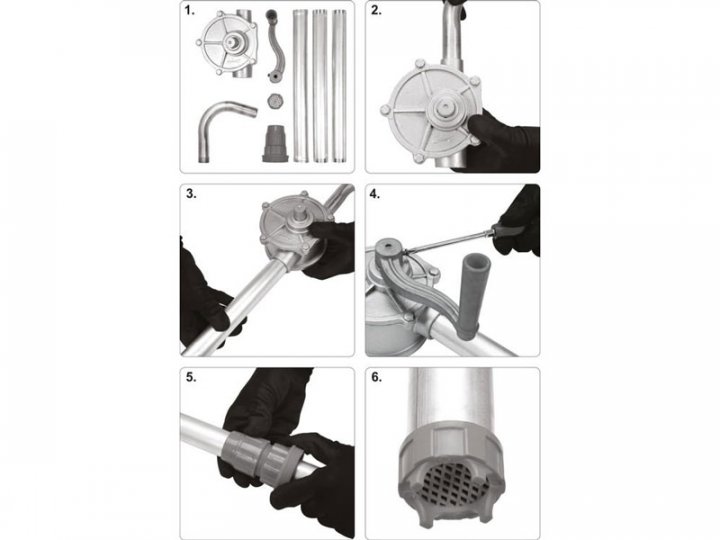 1.

2.

3.

4.

5.

6.