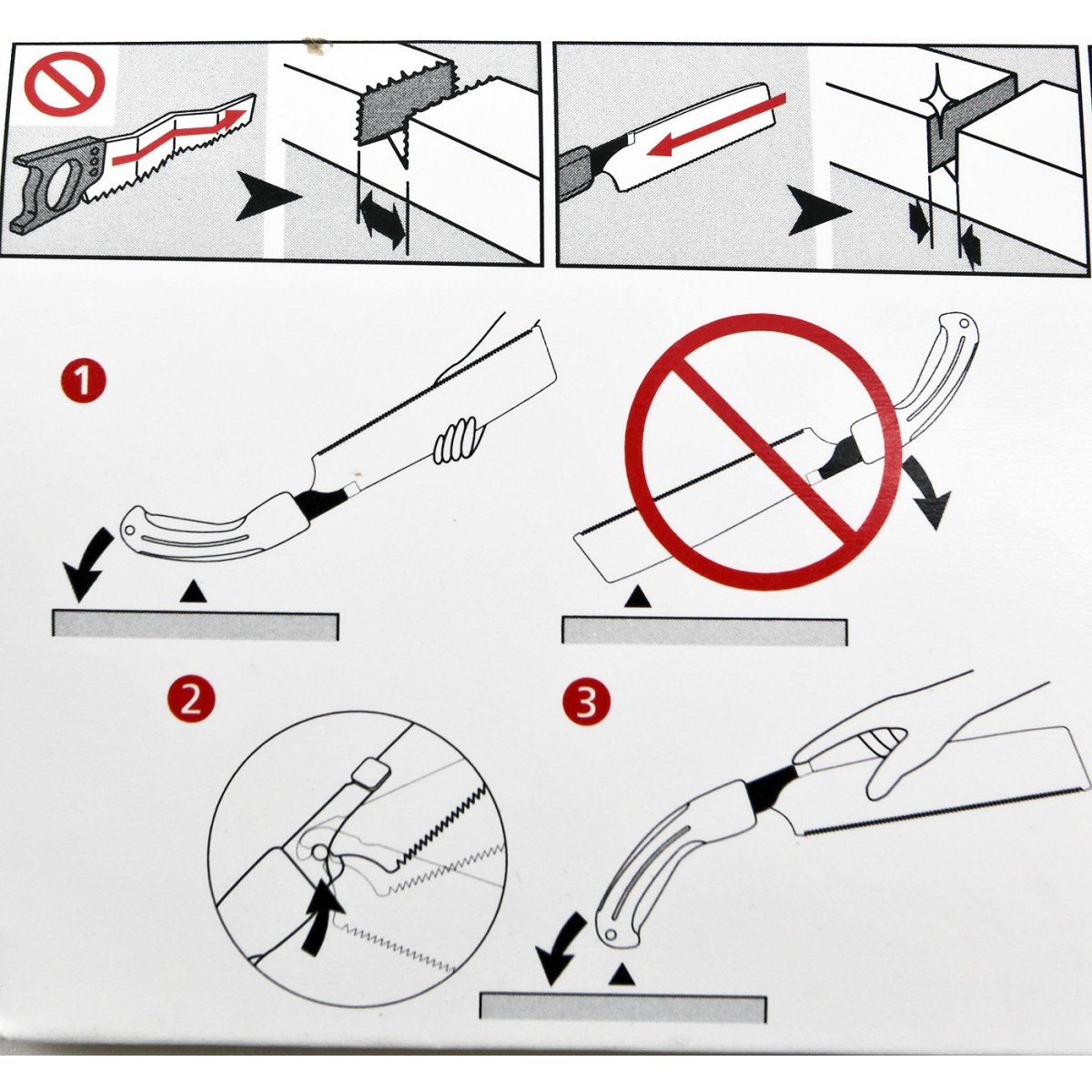 1

2

3