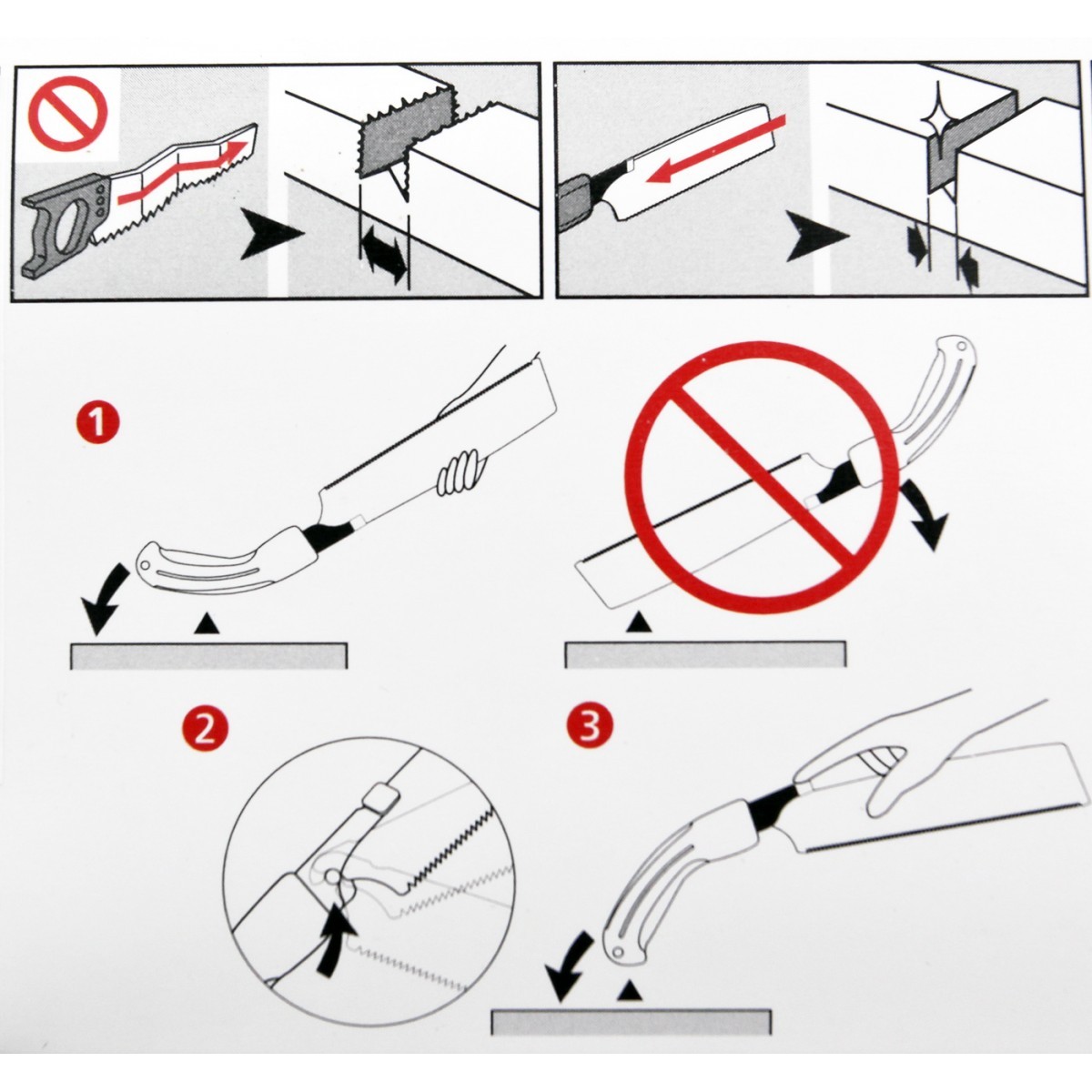 1

2

3