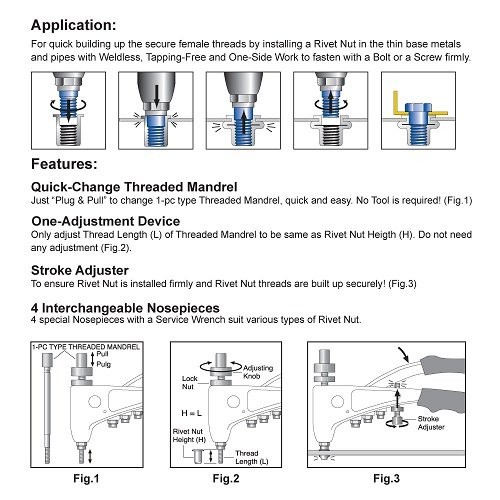 Application:

For quick building up the secure female threads by installing a Rivet Nut in the thin base metals and pipes with Weldless, Tapping-Free and One-Side Work to fasten with a Bolt or a Screw firmly.

Features:

Quick-Change Threaded Mandrel
Just "Plug & Pull" to change 1-pc type Threaded Mandrel, quick and easy. No Tool is required! (Fig.1)

One-Adjustment Device
Only adjust Thread Length (L) of Threaded Mandrel to be same as Rivet Nut Heigth (H). Do not need any adjustment (Fig.2).

Stroke Adjuster
To ensure Rivet Nut is installed firmly and Rivet Nut threads are built up securely! (Fig.3)

4 Interchangeable Nosepieces
4 special Nosepieces with a Service Wrench suit various types of Rivet Nut.

1-PC TYPE THREADED MANDREL
Pull
Pulg

Fig.1

Adjusting Knob
Lock Nut
H = L
Rivet Nut Height (H)
Thread Length (L)

Fig.2

Stroke Adjuster

Fig.3