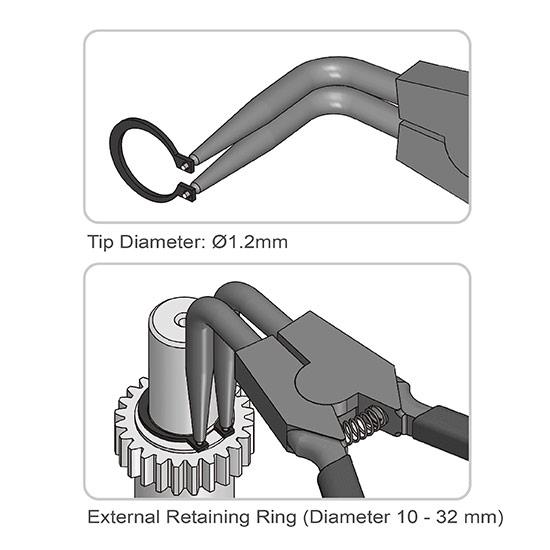 Tip Diameter: Ø1.2mm

External Retaining Ring (Diameter 10 - 32 mm)