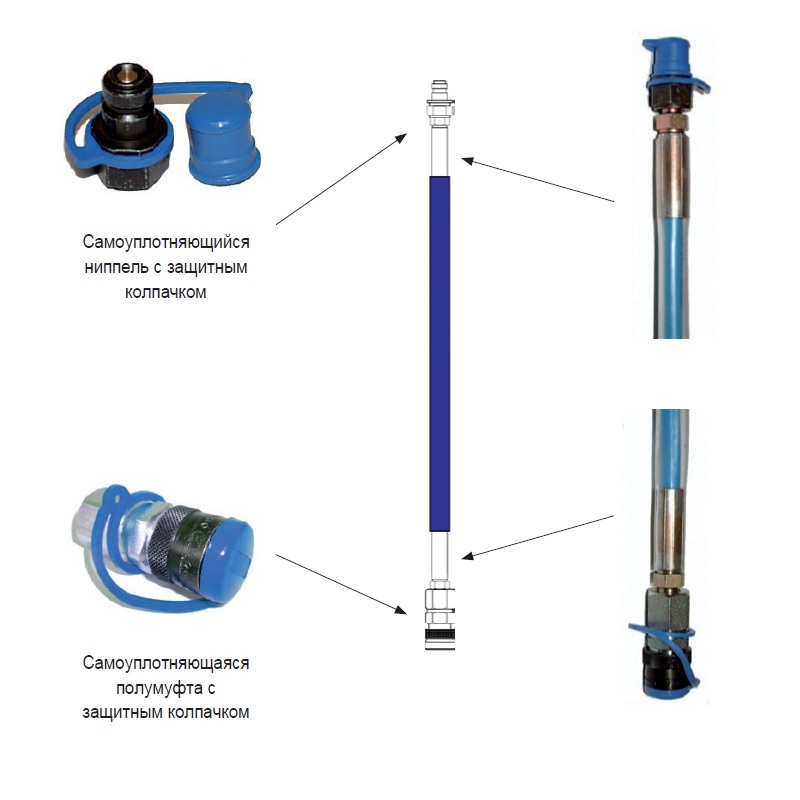 Самоуплотняющийся ниппель с защитным колпачком

Самоуплотняющаяся полумуфта с защитным колпачком